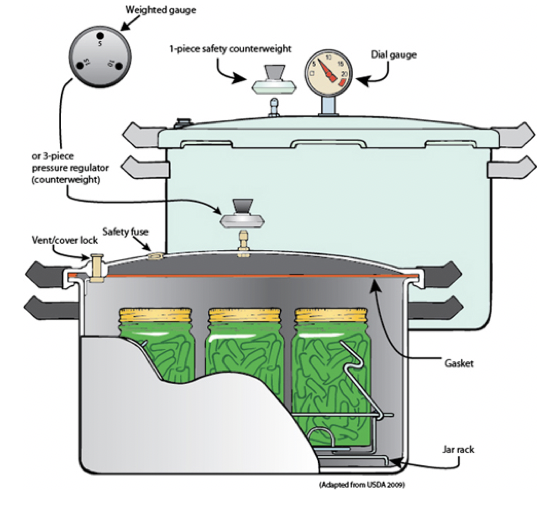 Weighted gauge

5

15

10

1-piece safety counterweight

Dial gauge

0

5

10

15

20

or 3-piece pressure regulator (counterweight)

Vent/cover lock

Safety fuse

Gasket

Jar rack

(Adapted from USDA 2009)