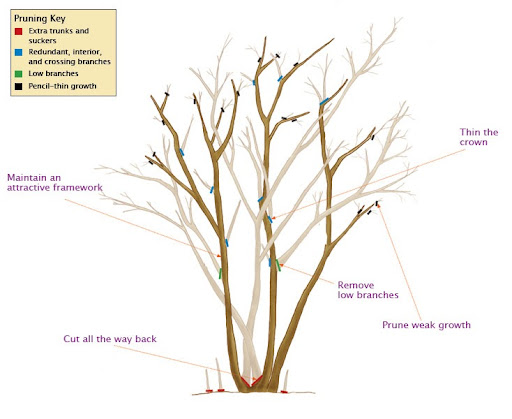 Pruning Key
Extra trunks and suckers
Redundant, interior, and crossing branches
Low branches
Pencil-thin growth

Thin the crown

Maintain an attractive framework

Remove low branches

Prune weak growth

Cut all the way back